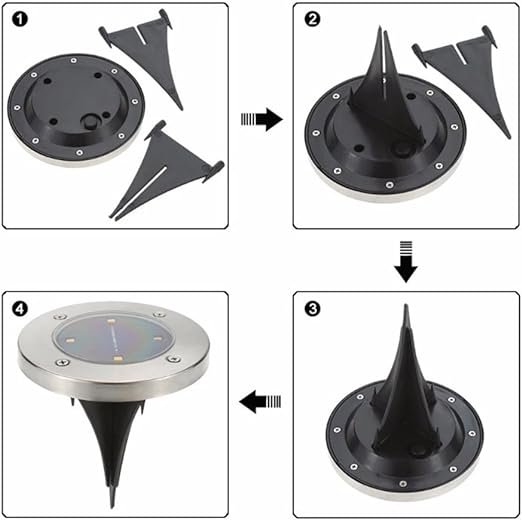 1

2

3

4