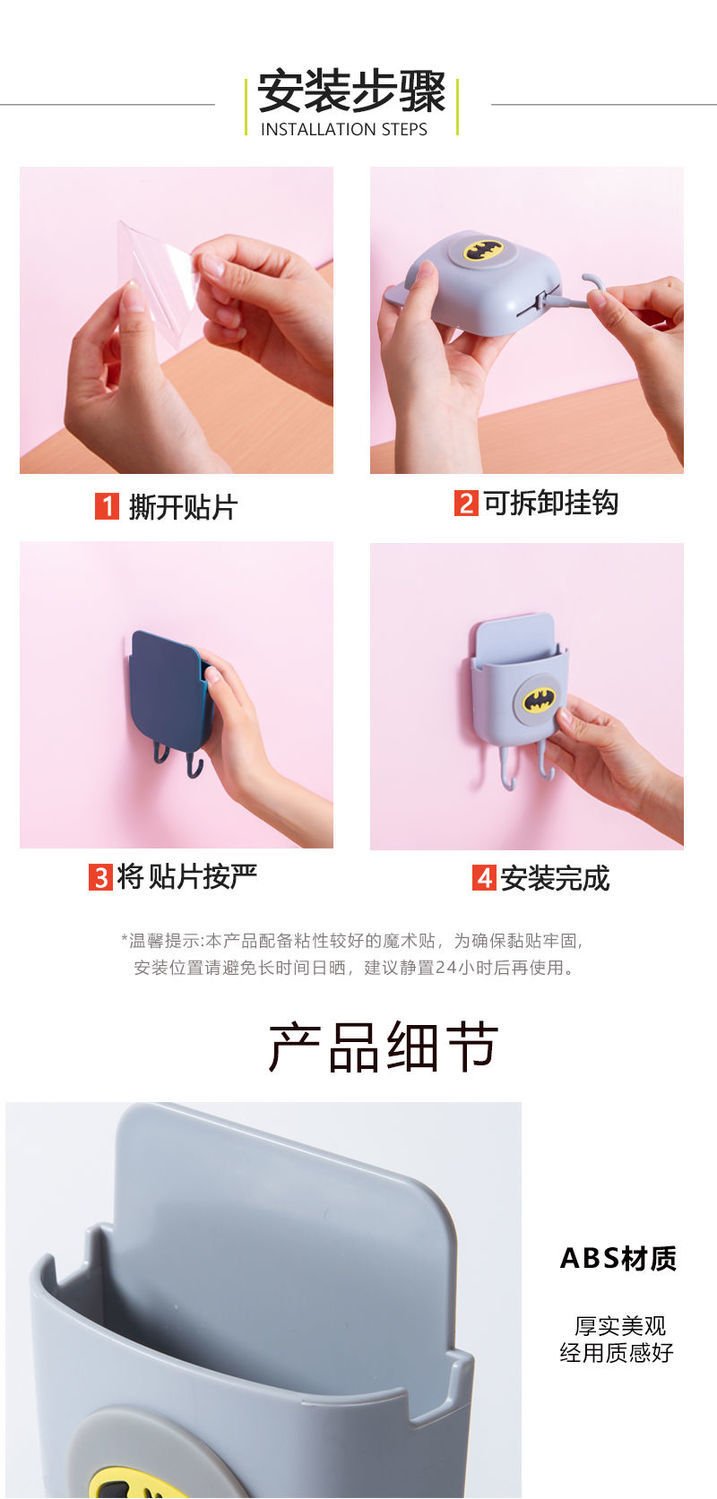 安装步骤
INSTALLATION STEPS

1 撕开贴片

2 可拆卸挂钩

3 将 贴片按严

4 安装完成

*温馨提示:本产品配备粘性较好的魔术贴，为确保黏贴牢固，安装位置请避免长时间日晒，建议静置24小时后再使用。

产品细节

ABS材质

厚实美观
经用质感好