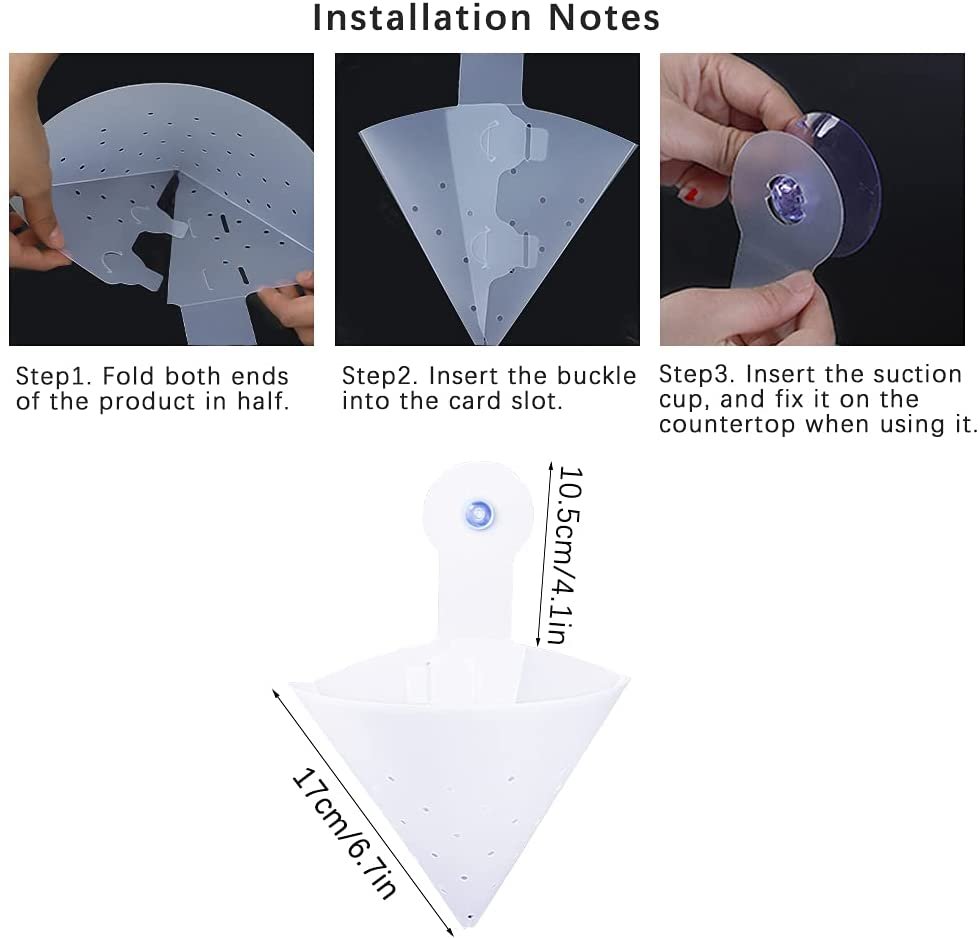 Installation Notes

Step1. Fold both ends of the product in half.

Step2. Insert the buckle into the card slot.

Step3. Insert the suction cup, and fix it on the countertop when using it.

10.5cm/4.1in

17cm/6.7in