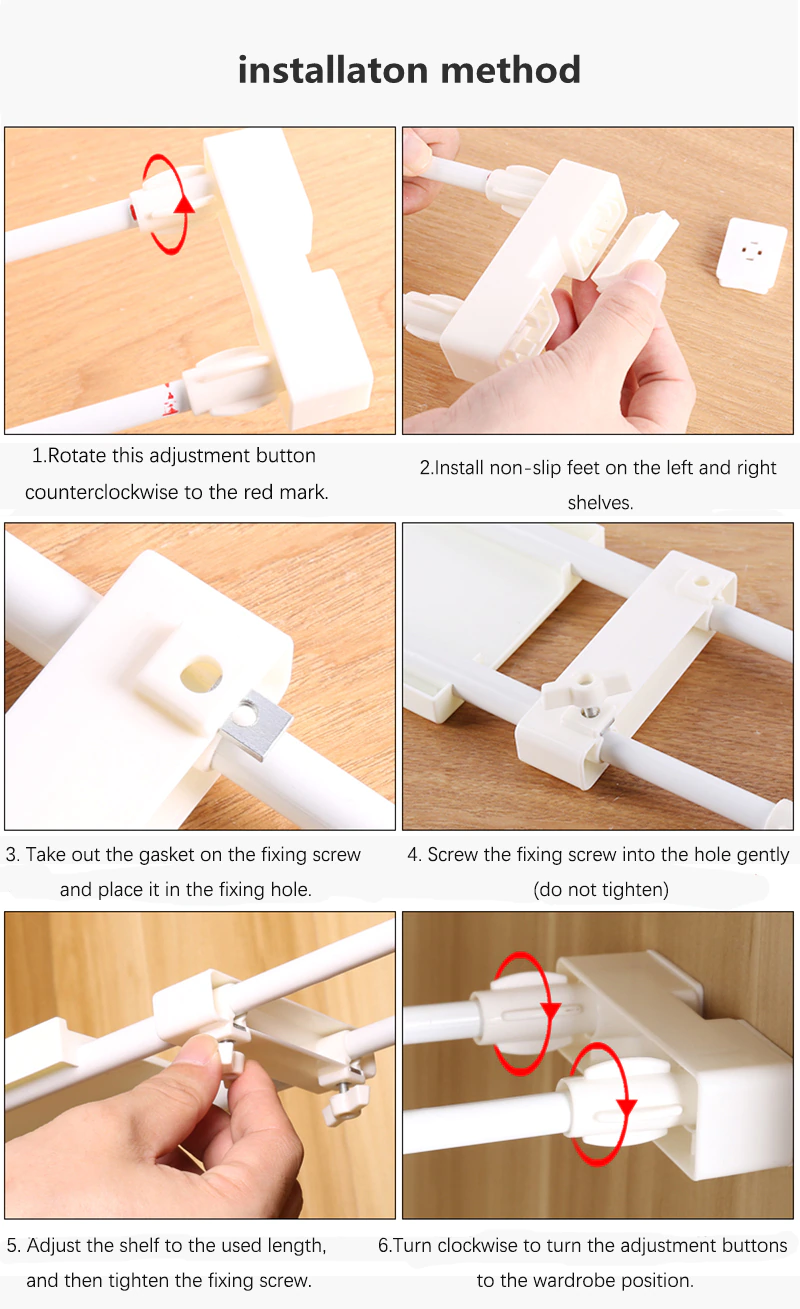 installaton method

1.Rotate this adjustment button counterclockwise to the red mark.

2.Install non-slip feet on the left and right shelves.

3. Take out the gasket on the fixing screw and place it in the fixing hole.

4. Screw the fixing screw into the hole gently (do not tighten)

5. Adjust the shelf to the used length, and then tighten the fixing screw.

6.Turn clockwise to turn the adjustment buttons to the wardrobe position.