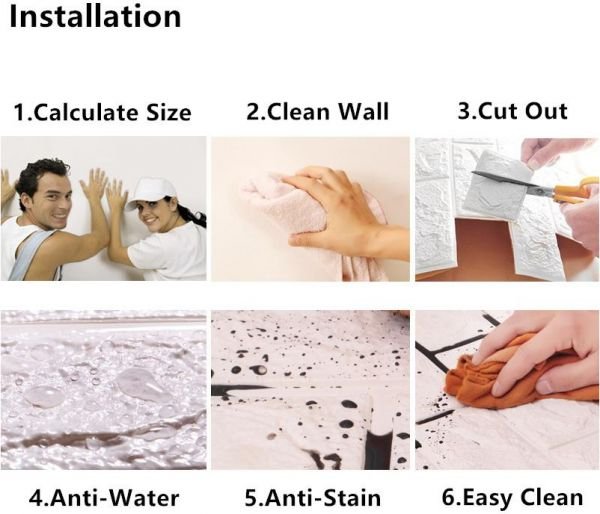 Installation

1.Calculate Size

2.Clean Wall

3.Cut Out

4.Anti-Water

5.Anti-Stain

6.Easy Clean