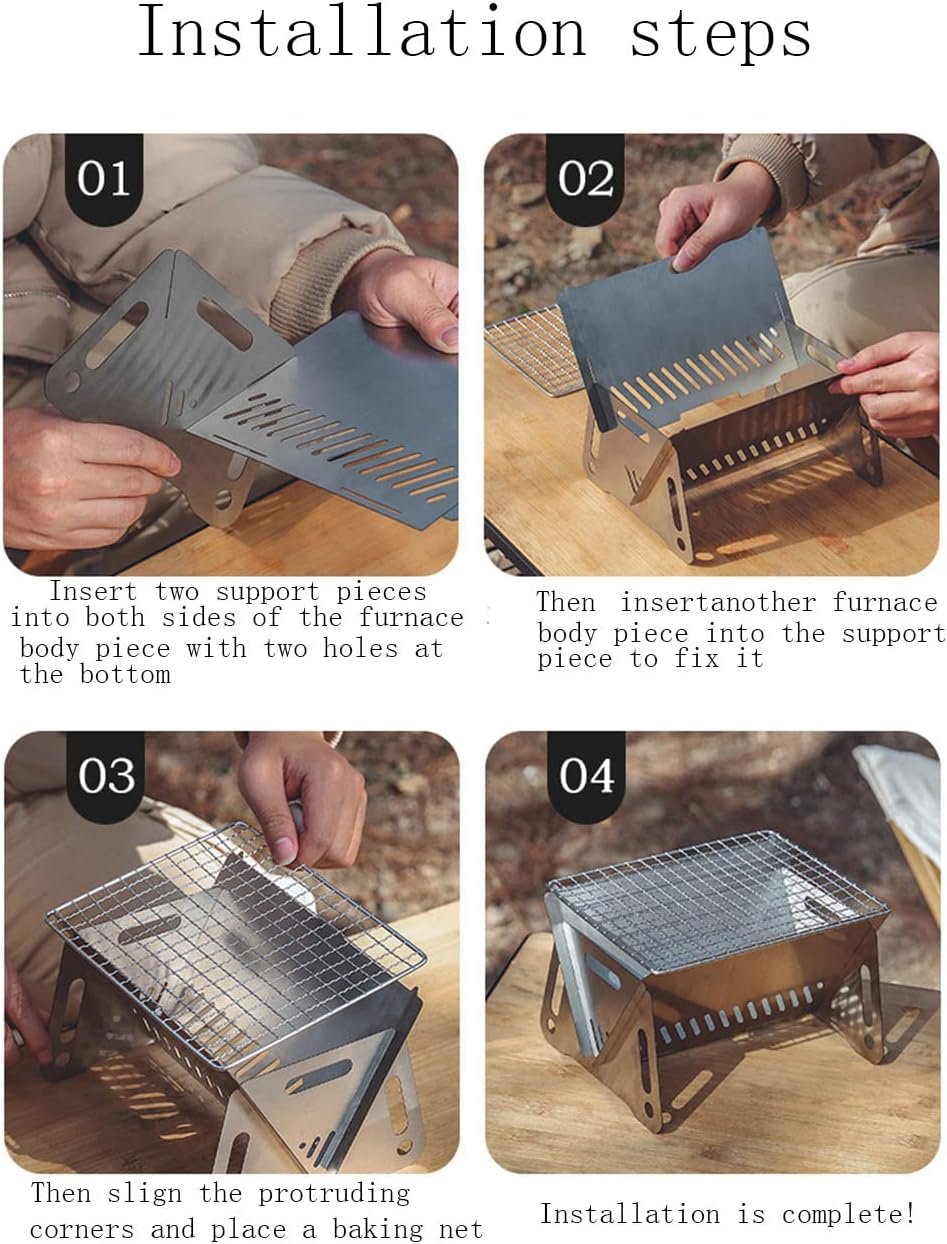 Installation steps

01

Insert two support pieces into both sides of the furnace body piece with two holes at the bottom

02

Then insertanother furnace body piece into the support piece to fix it

03

Then slign the protruding corners and place a baking net

04

Installation is complete!