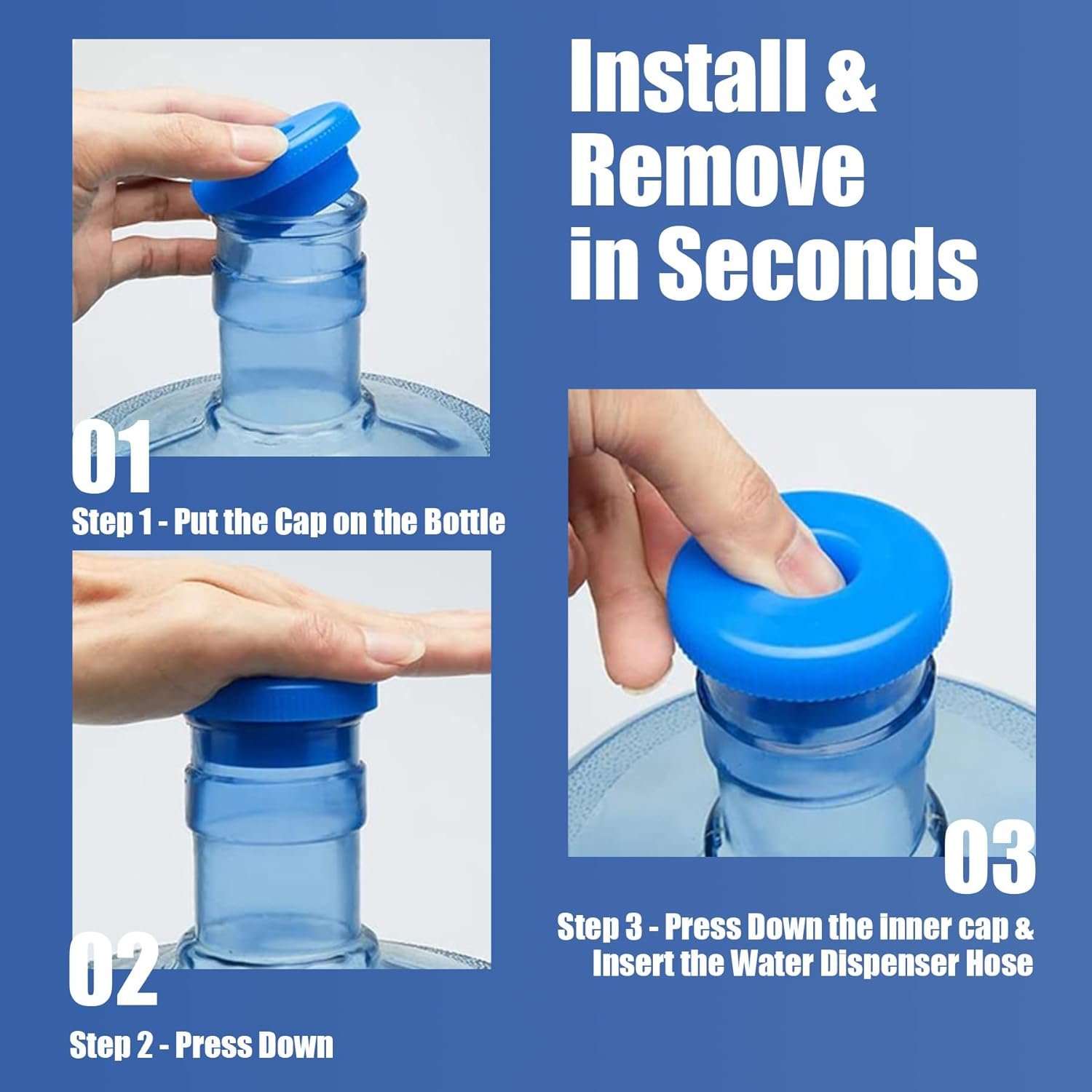 Install & Remove in Seconds

01

Step 1 - Put the Cap on the Bottle

02

Step 2 - Press Down

03

Step 3 - Press Down the inner cap & Insert the Water Dispenser Hose