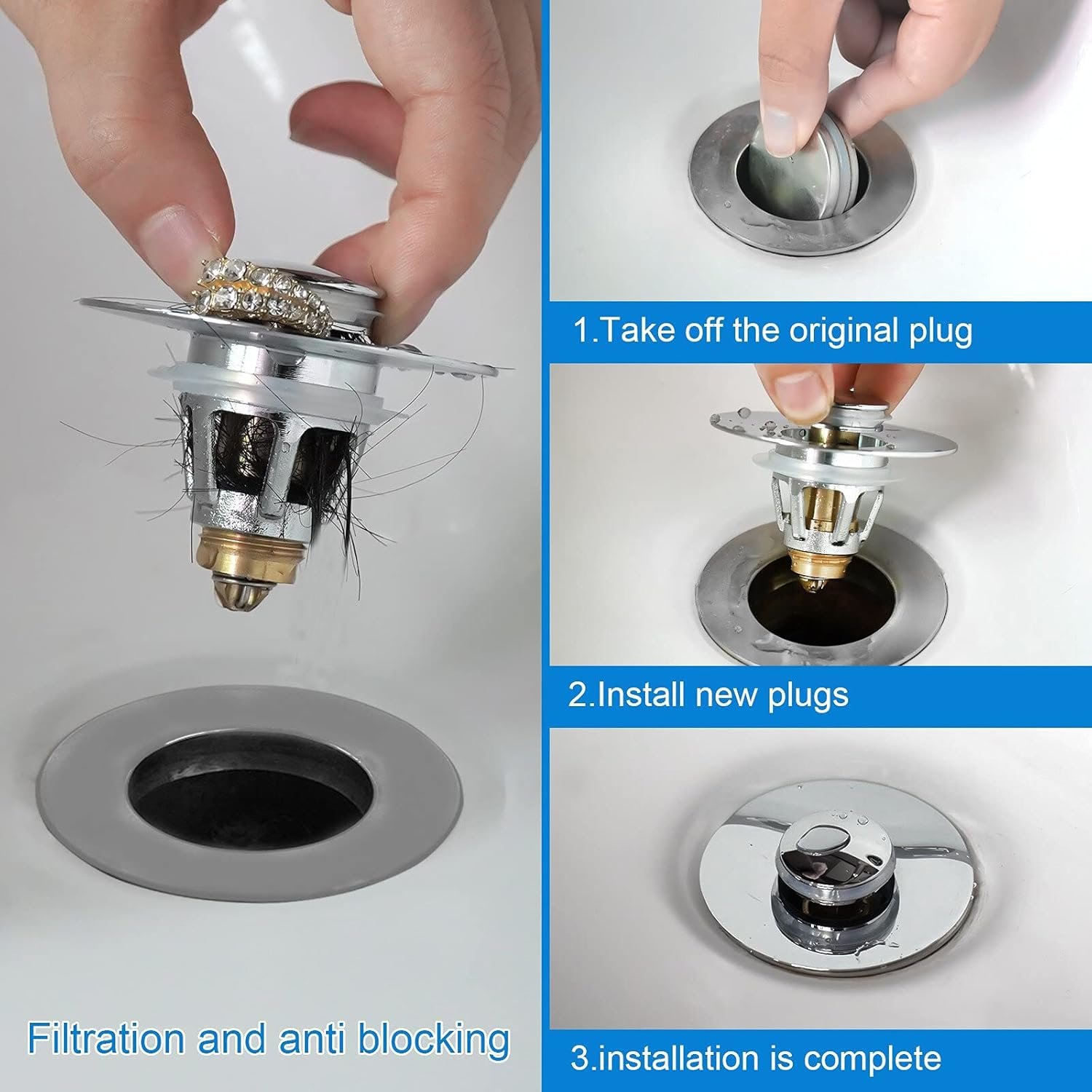 Filtration and anti blocking

1.Take off the original plug

2.Install new plugs

3.installation is complete