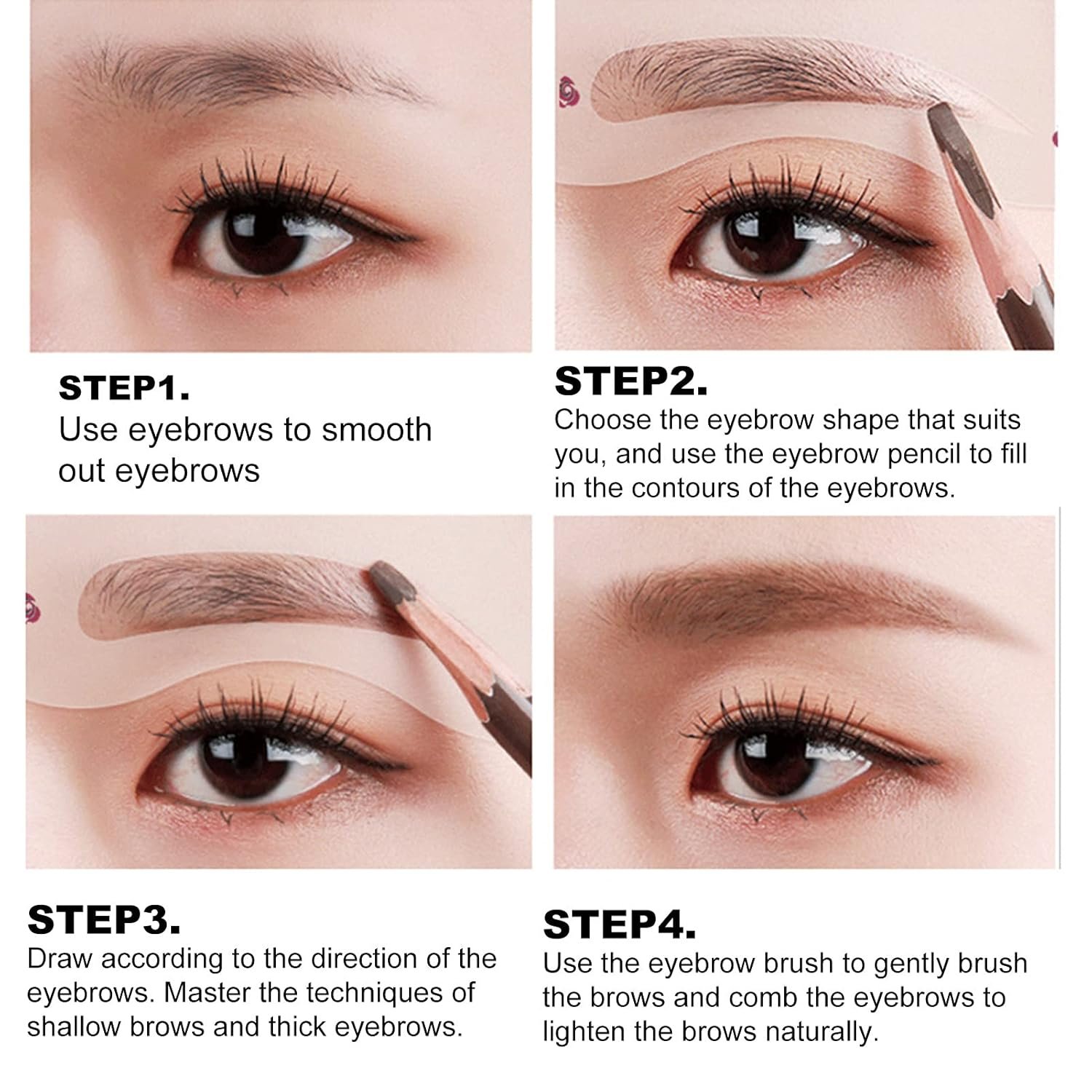 STEP1.
Use eyebrows to smooth out eyebrows

STEP2.
Choose the eyebrow shape that suits you, and use the eyebrow pencil to fill in the contours of the eyebrows.

STEP3.
Draw according to the direction of the eyebrows. Master the techniques of shallow brows and thick eyebrows.

STEP4.
Use the eyebrow brush to gently brush the brows and comb the eyebrows to lighten the brows naturally.