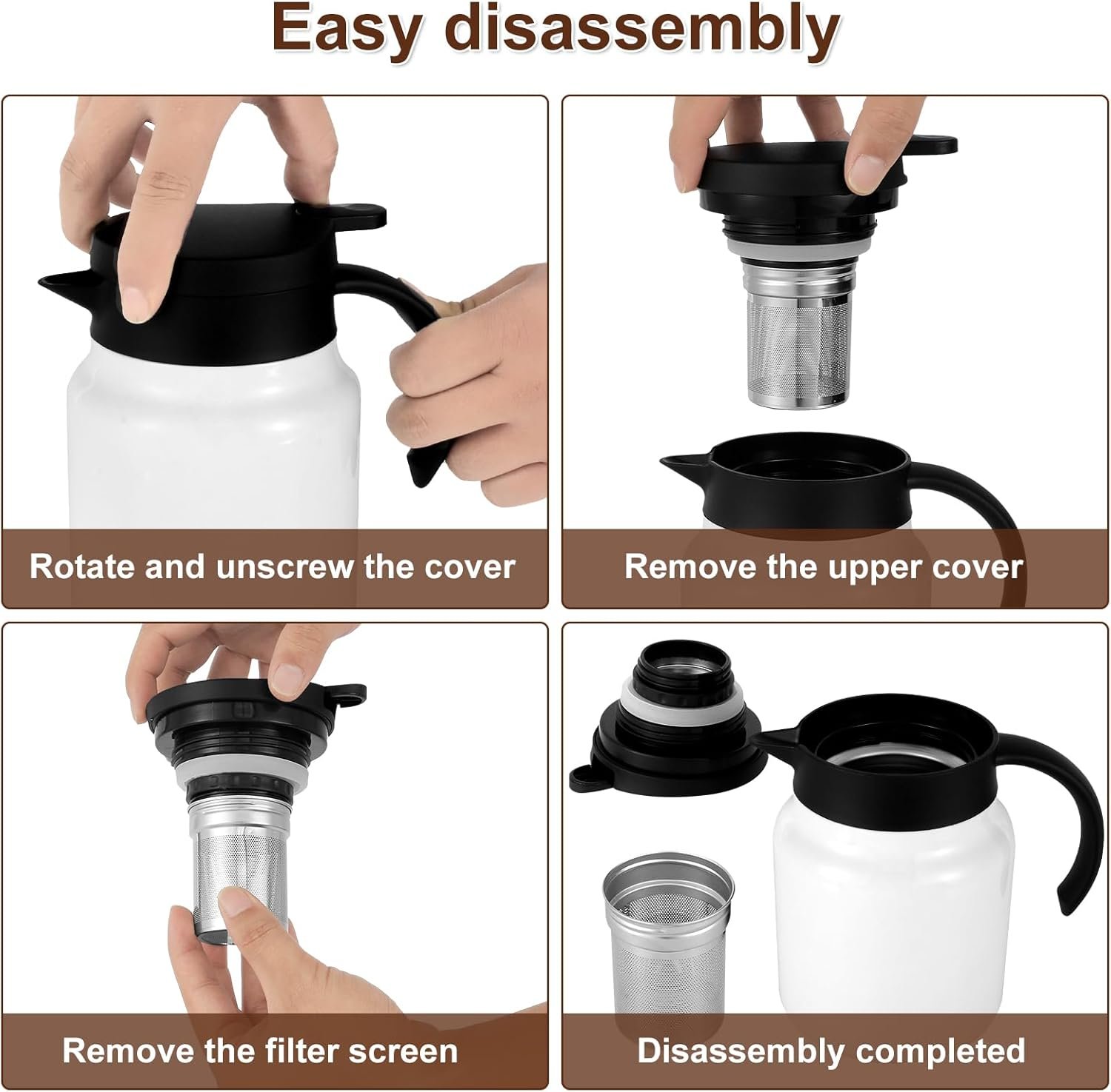 Easy disassembly

Rotate and unscrew the cover

Remove the upper cover

Remove the filter screen

Disassembly completed