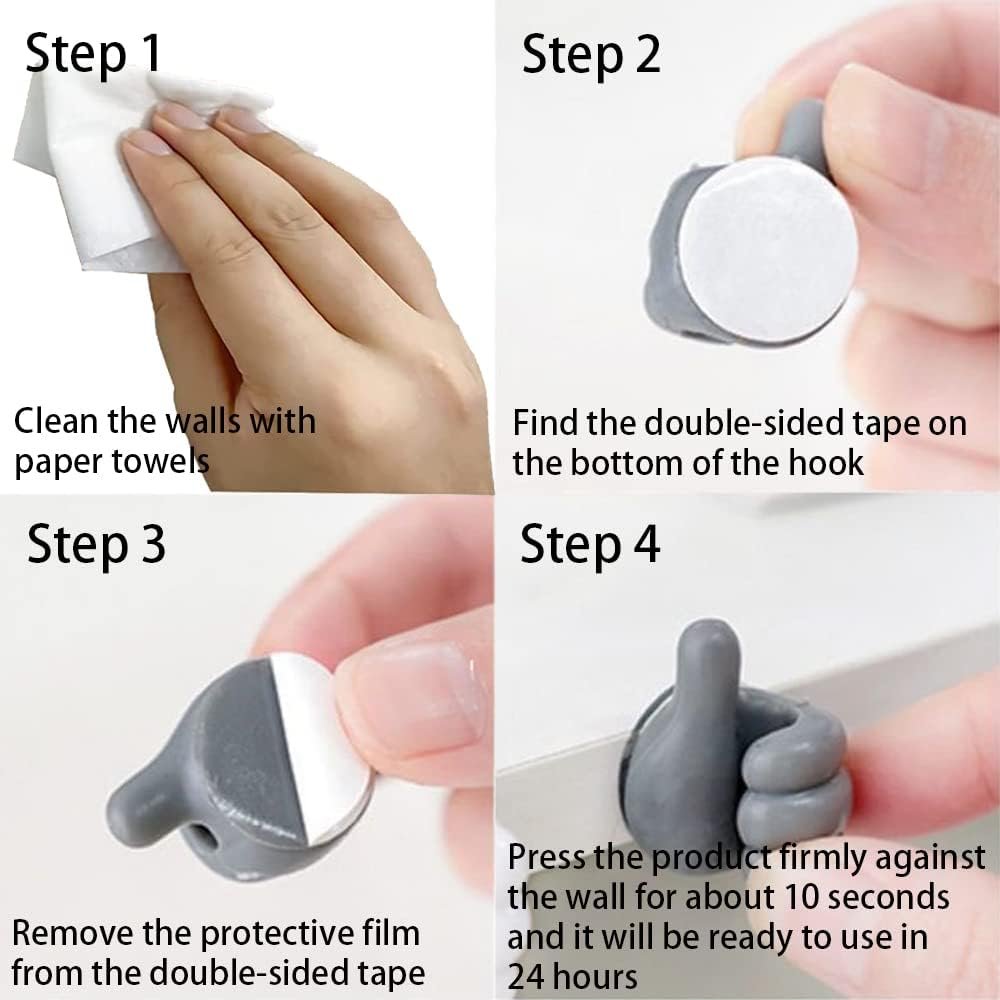 Step 1

Clean the walls with paper towels

Step 2

Find the double-sided tape on the bottom of the hook

Step 3

Remove the protective film from the double-sided tape

Step 4

Press the product firmly against the wall for about 10 seconds and it will be ready to use in 24 hours