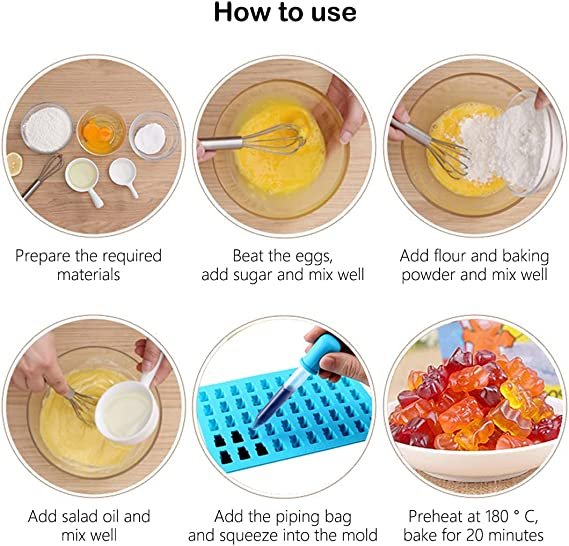 How to use

Prepare the required materials

Beat the eggs, add sugar and mix well

Add flour and baking powder and mix well

Add salad oil and mix well

Add the piping bag and squeeze into the mold

Preheat at 180 ° C, bake for 20 minutes