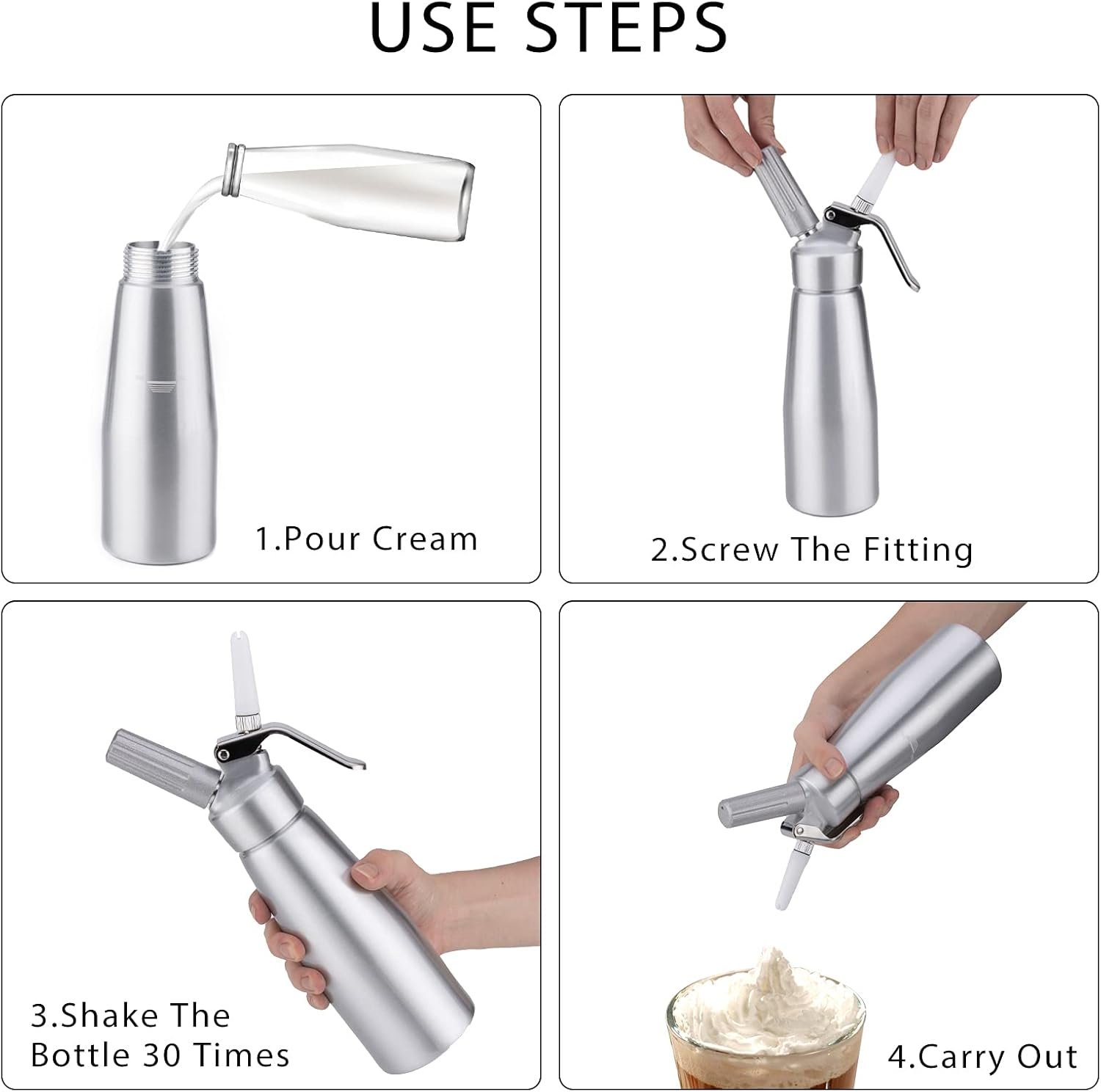 USE STEPS

1.Pour Cream

2.Screw The Fitting

3.Shake The Bottle 30 Times

4.Carry Out