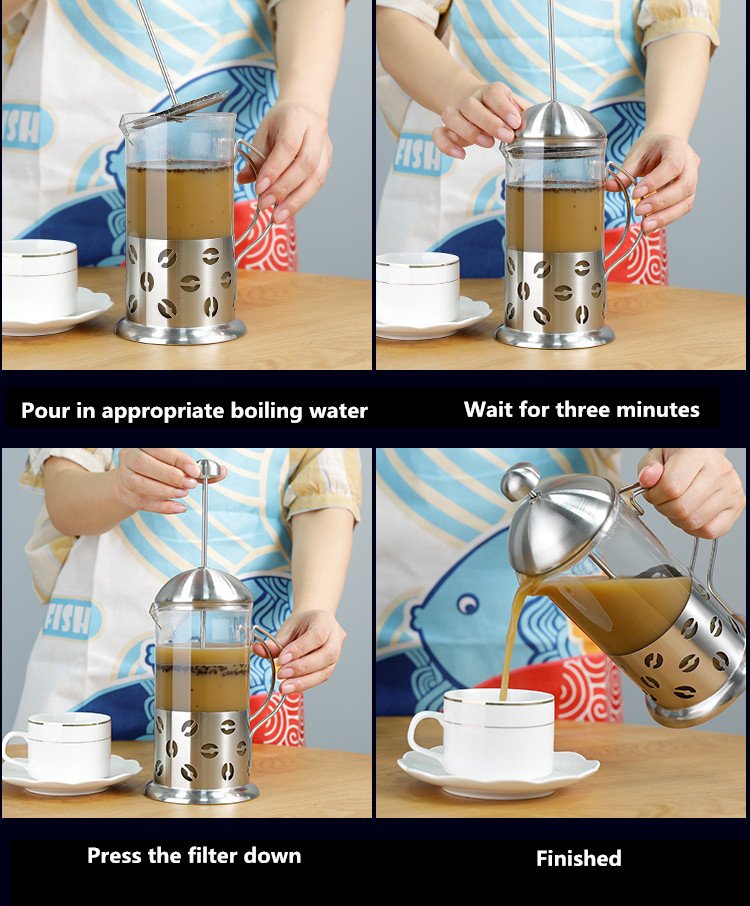 FISH

FISH

Pour in appropriate boiling water

Wait for three minutes

FISH

Press the filter down

Finished