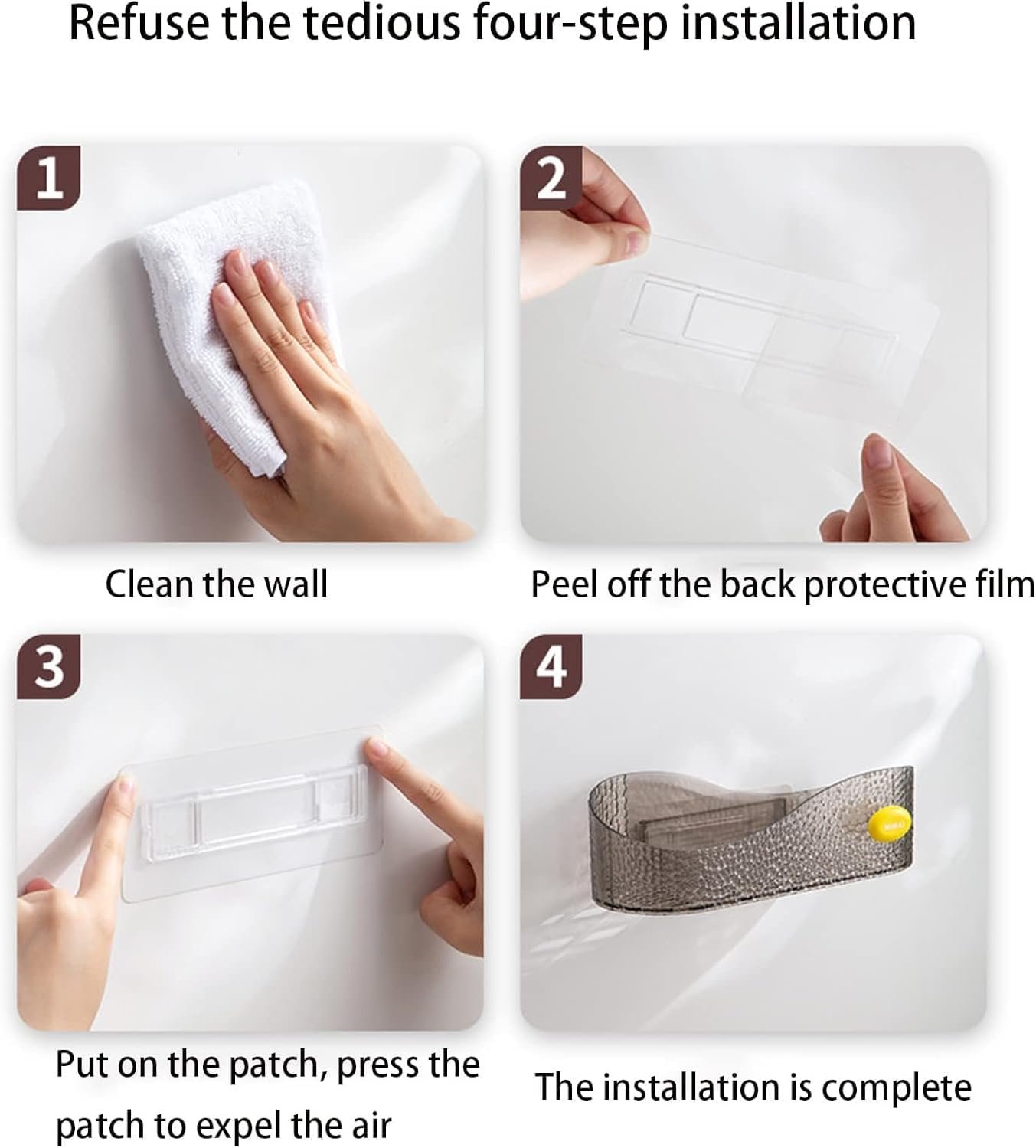 Refuse the tedious four-step installation

1

Clean the wall

2

Peel off the back protective film

3

Put on the patch, press the patch to expel the air

4

The installation is complete