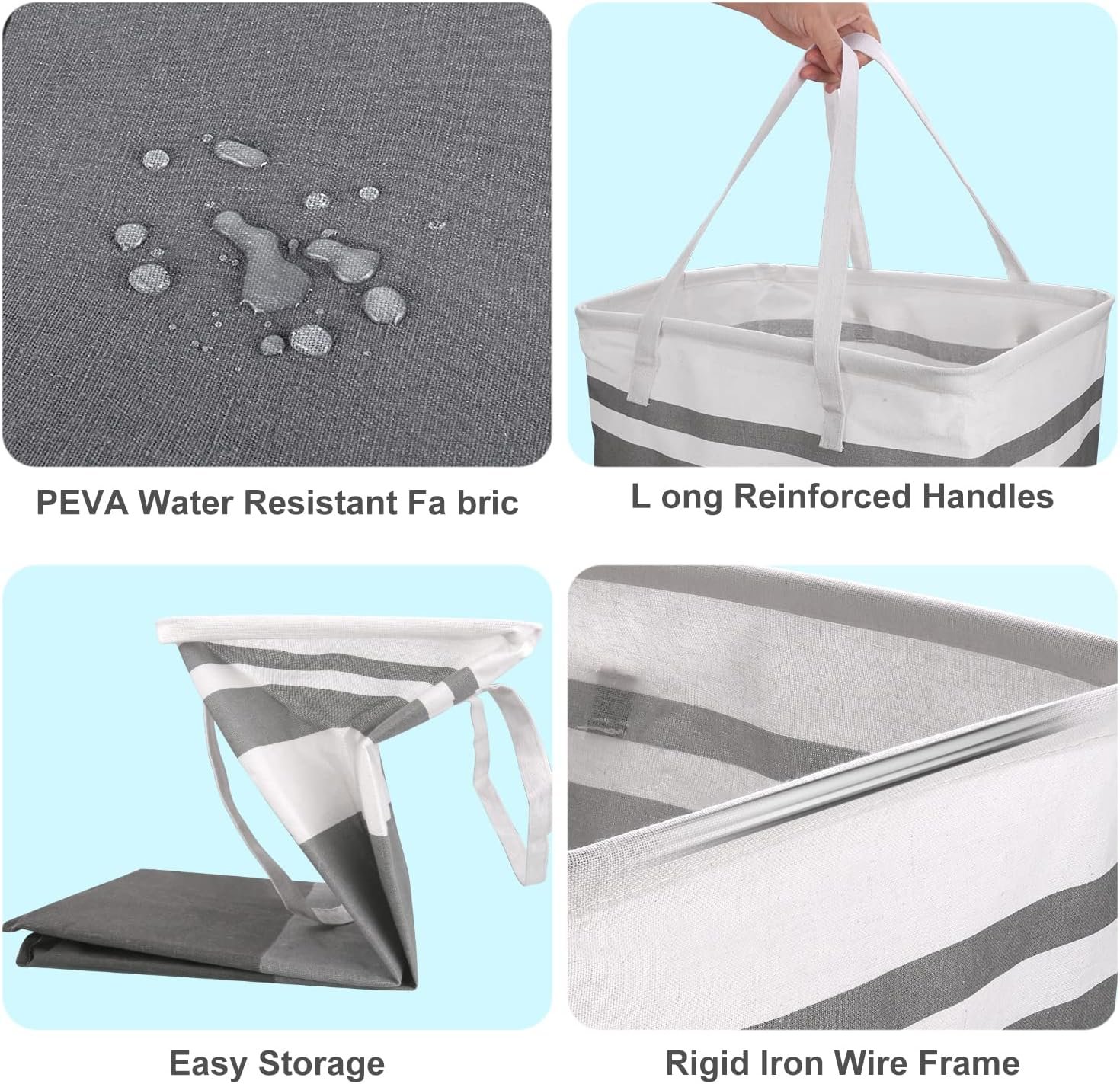 PEVA Water Resistant Fa bric

L ong Reinforced Handles

Easy Storage

Rigid Iron Wire Frame