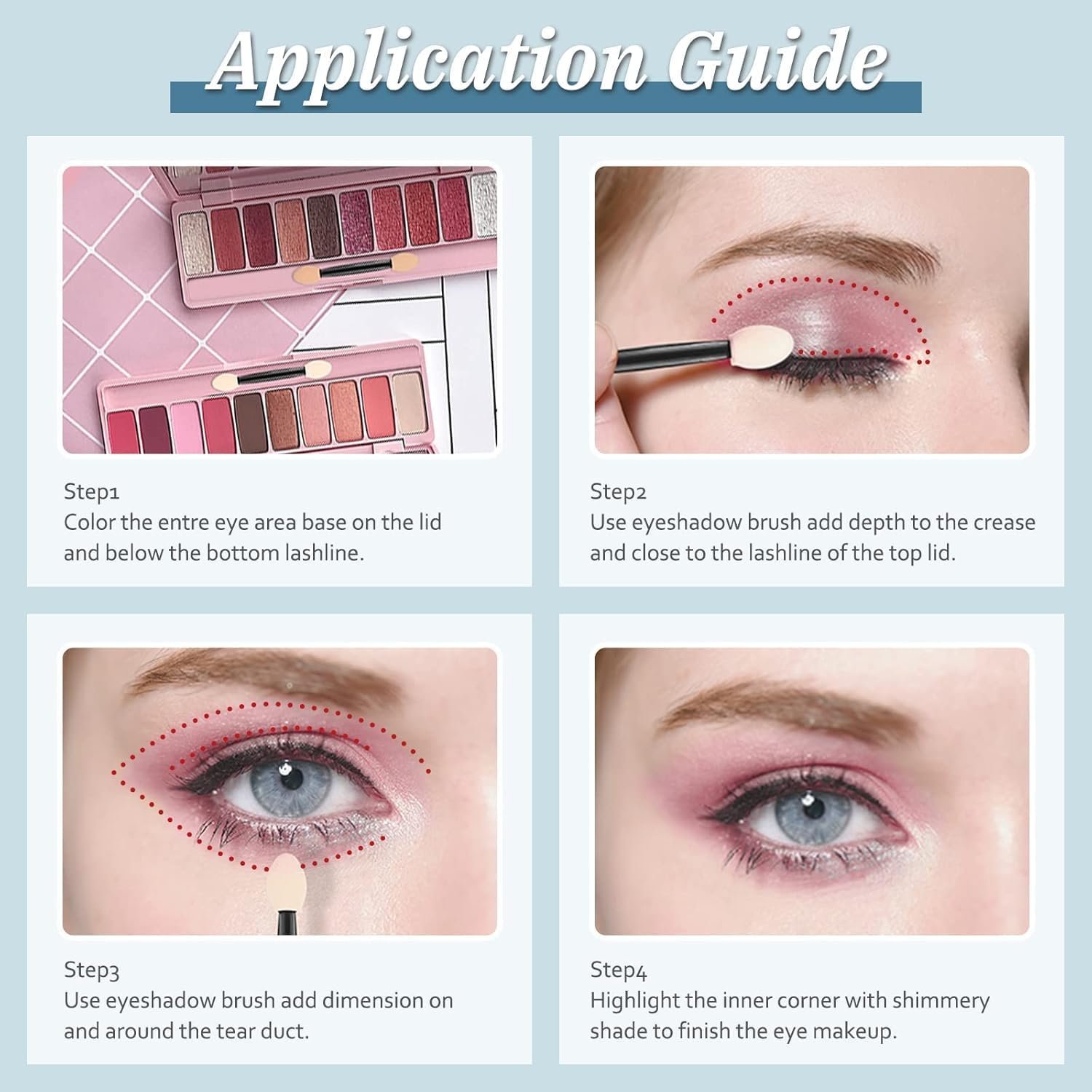 Application Guide

Step1
Color the entre eye area base on the lid and below the bottom lashline.

Step2
Use eyeshadow brush add depth to the crease and close to the lashline of the top lid.

Step3
Use eyeshadow brush add dimension on and around the tear duct.

Step4
Highlight the inner corner with shimmery shade to finish the eye makeup.