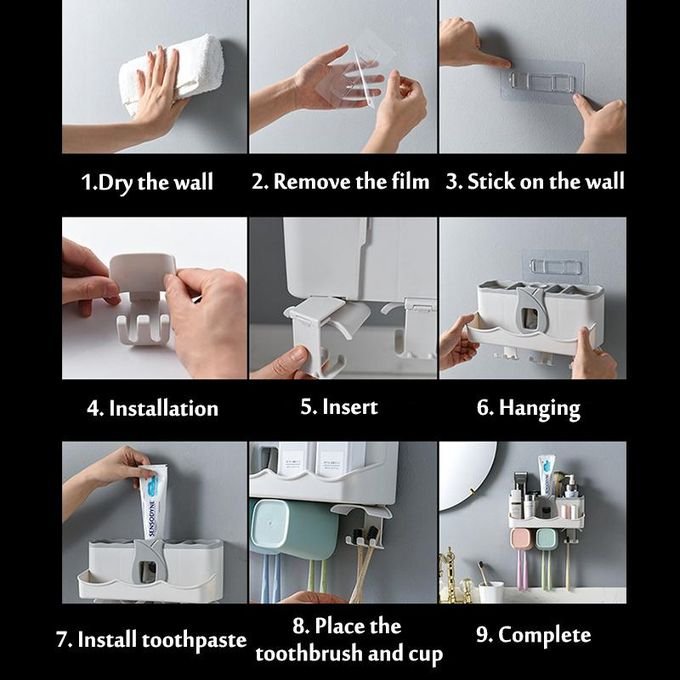 1.Dry the wall

2. Remove the film

3. Stick on the wall

4. Installation

5. Insert

6. Hanging

SENSODYNE

7. Install toothpaste

8. Place the toothbrush and cup

9. Complete