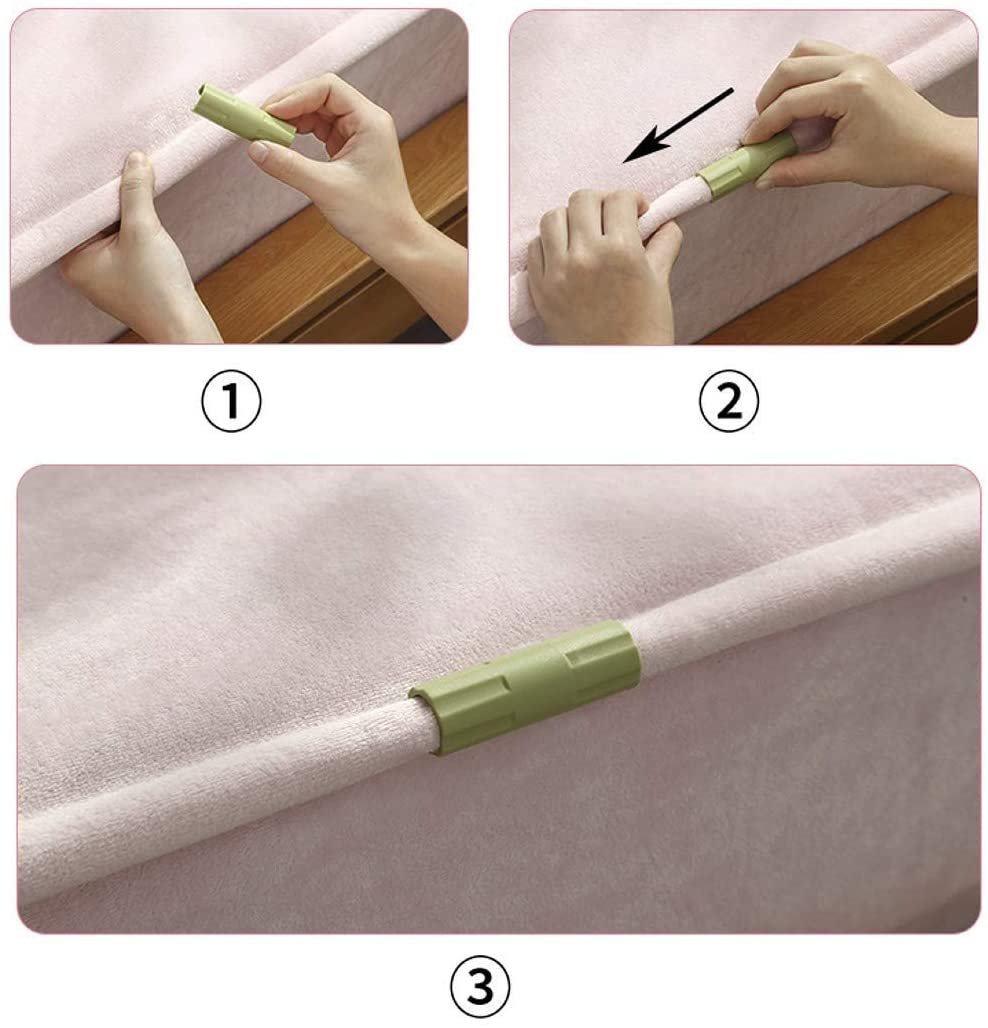 ①

②

③