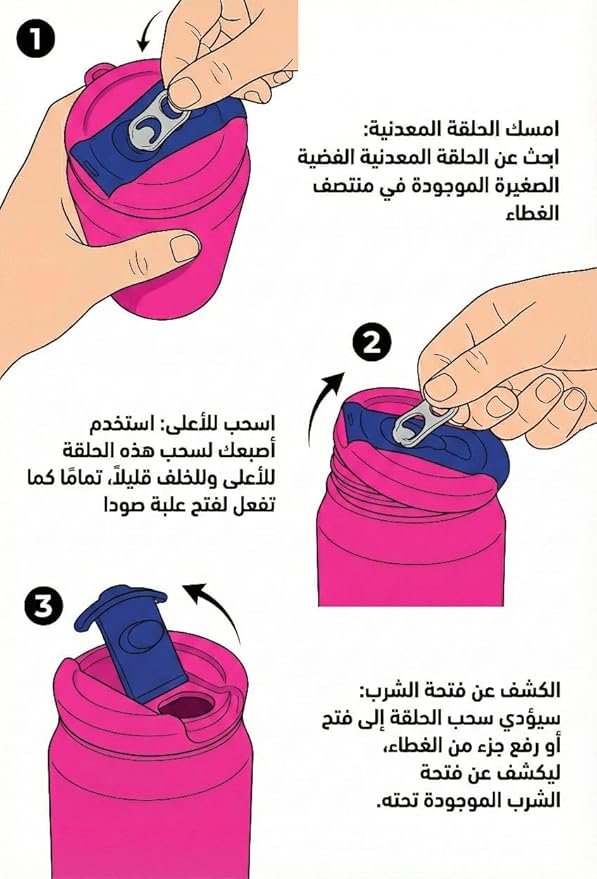 1

امسك الحلقة المعدنية:
ابحث عن الحلقة المعدنية الفضية الصغيرة الموجودة في منتصف الغطاء

2

اسحب للأعلى: استخدم أصبعك لسحب هذه الحلقة للأعلى وللخلف قليلاً، تمامًا كما تفعل لفتح علبة صودا

3

الكشف عن فتحة الشرب:
سيؤدي سحب الحلقة إلى فتح أو رفع جزء من الغطاء، ليكشف عن فتحة الشرب الموجودة تحته.