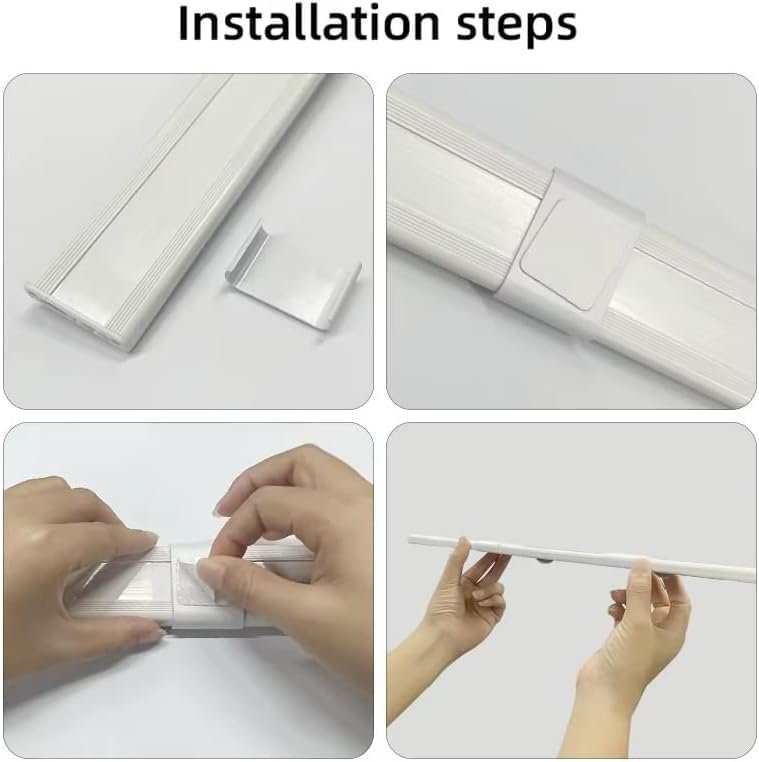 Installation steps