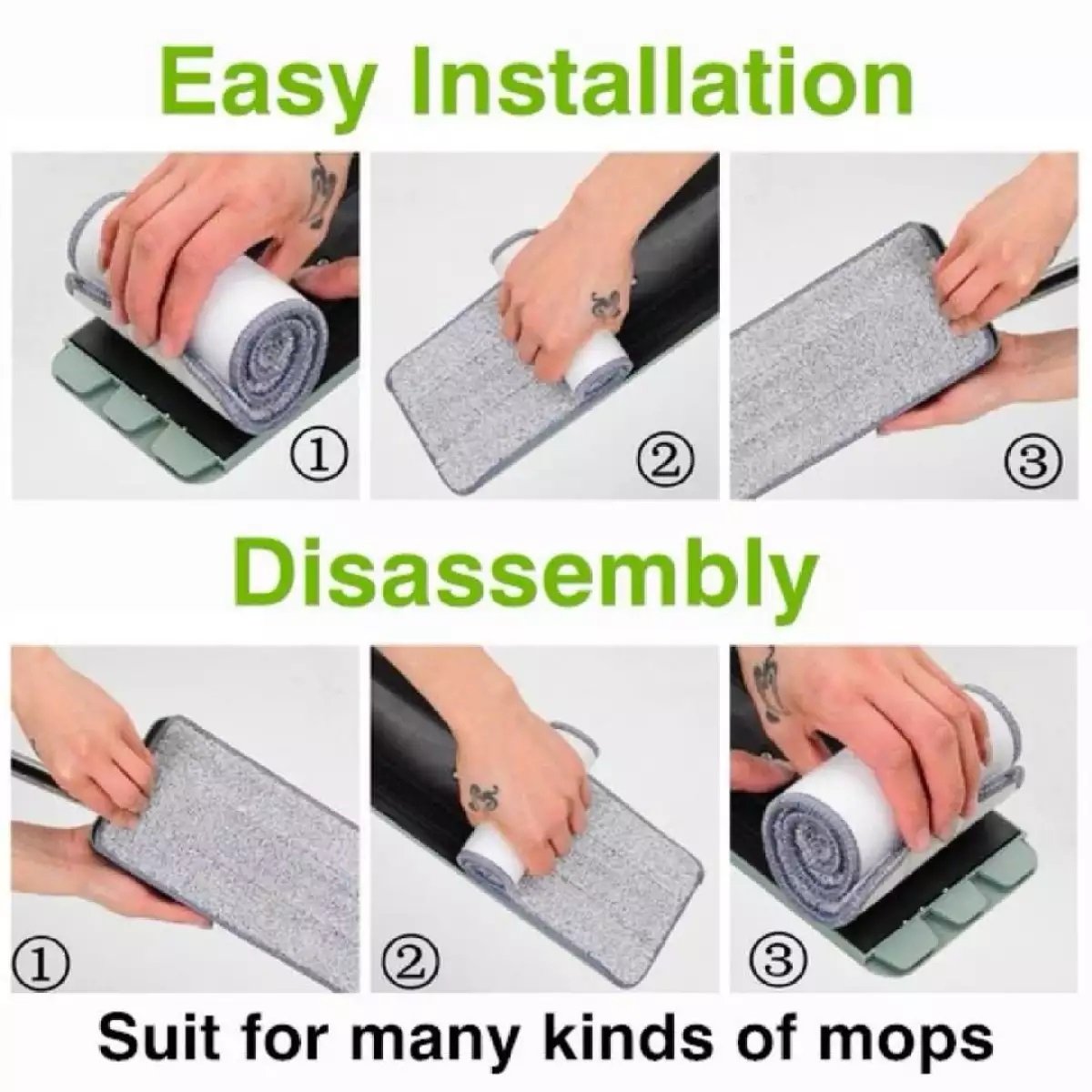 Easy Installation

①

②

③

Disassembly

①

②

③

Suit for many kinds of mops