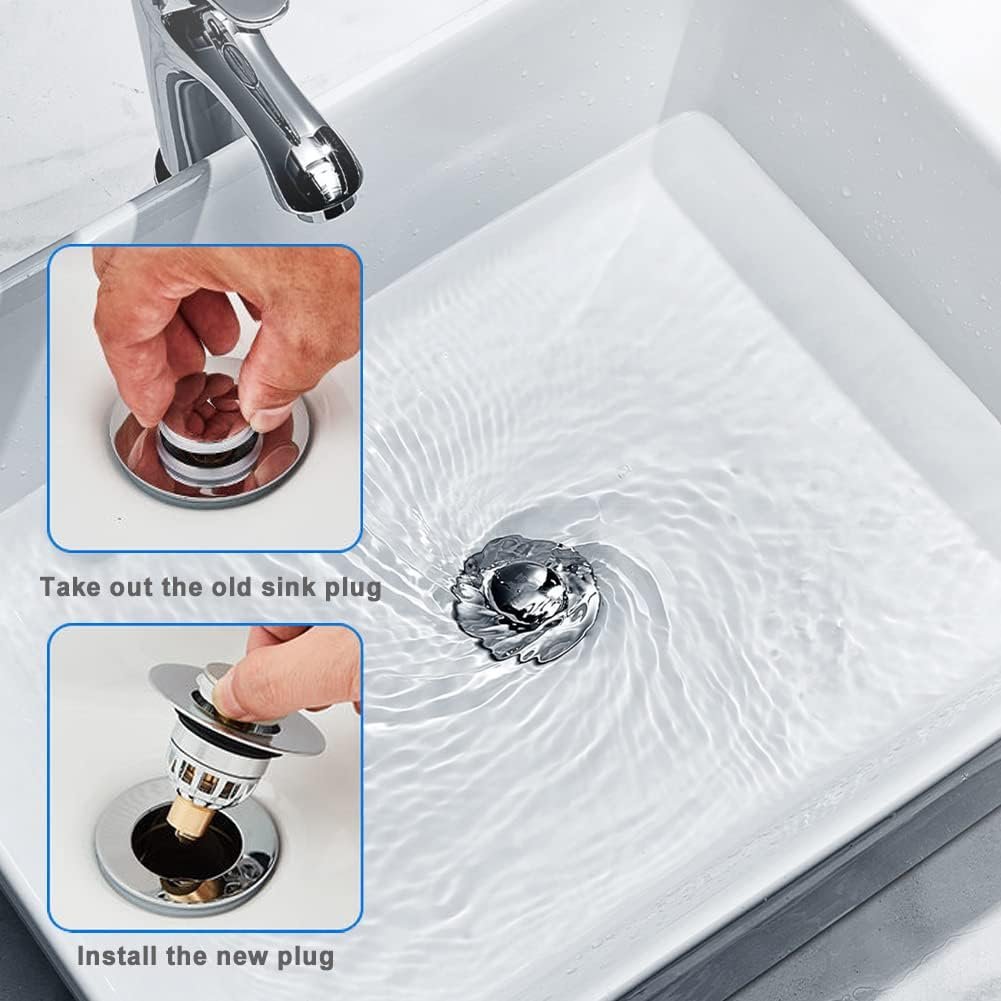 Take out the old sink plug

Install the new plug