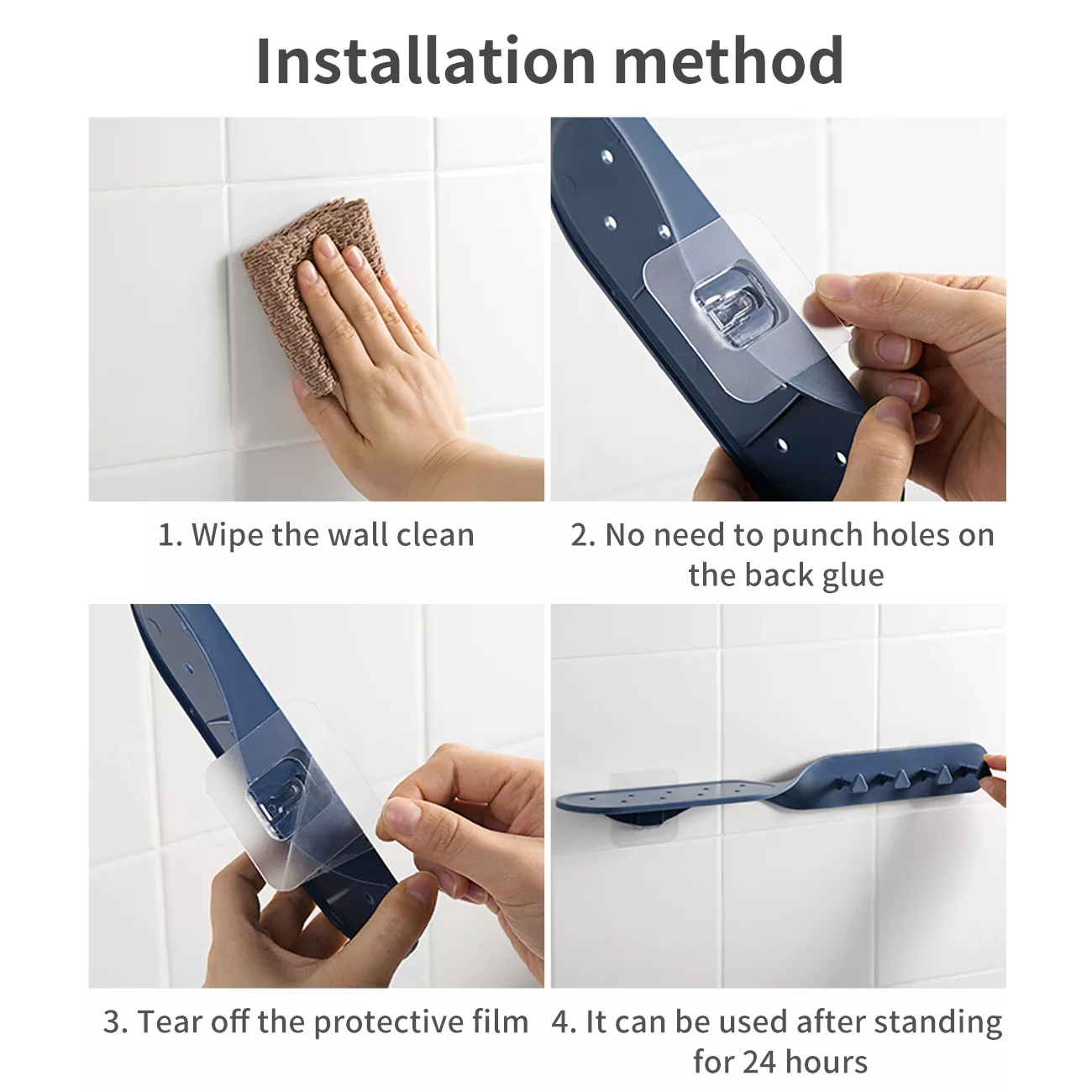 Installation method

1. Wipe the wall clean

2. No need to punch holes on the back glue

3. Tear off the protective film

4. It can be used after standing for 24 hours