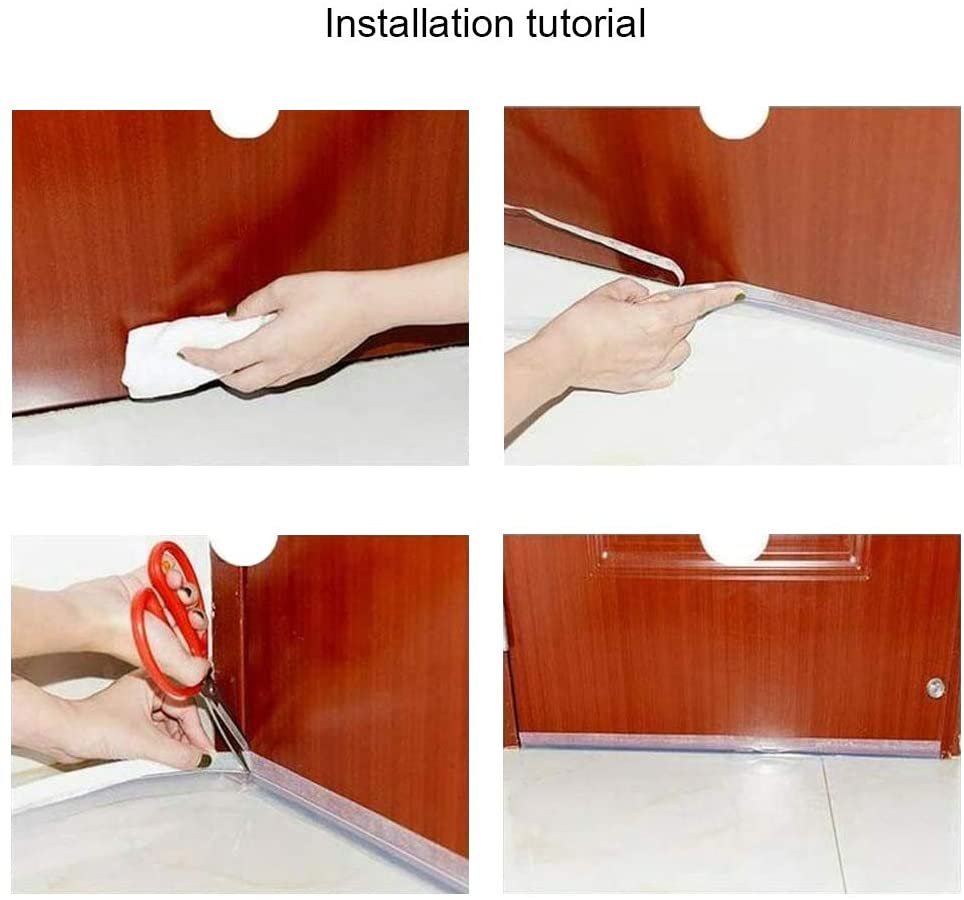 Installation tutorial