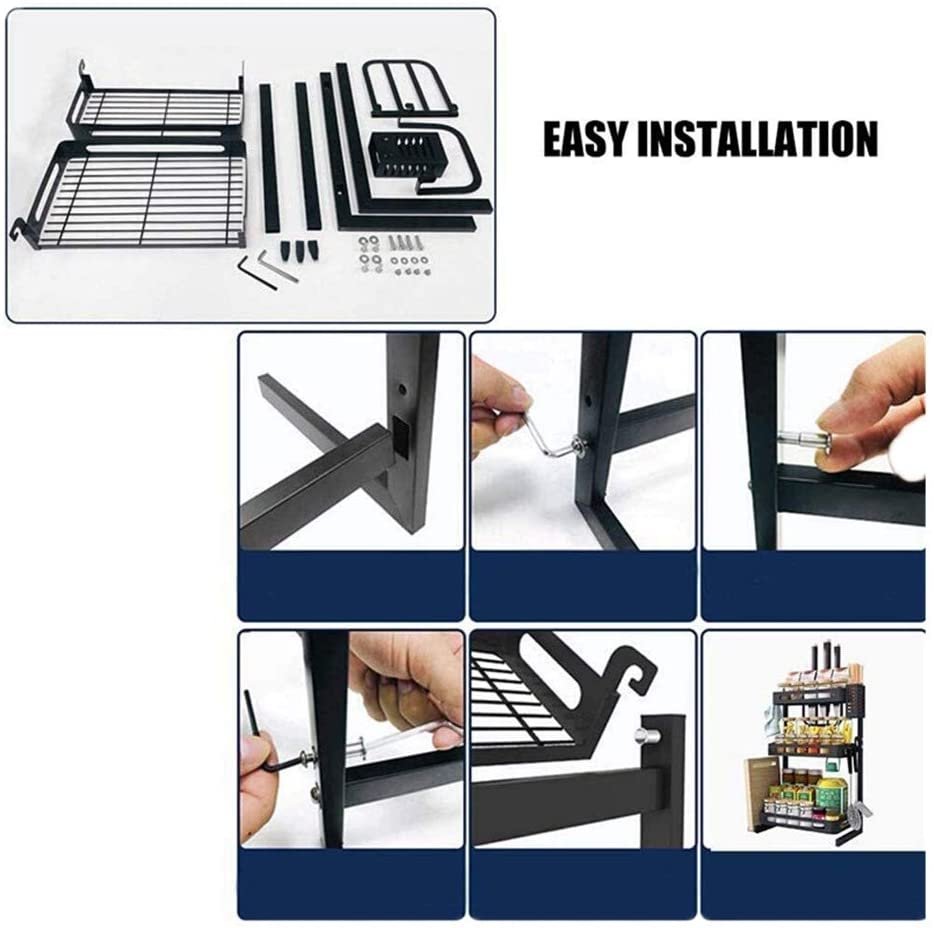 EASY INSTALLATION