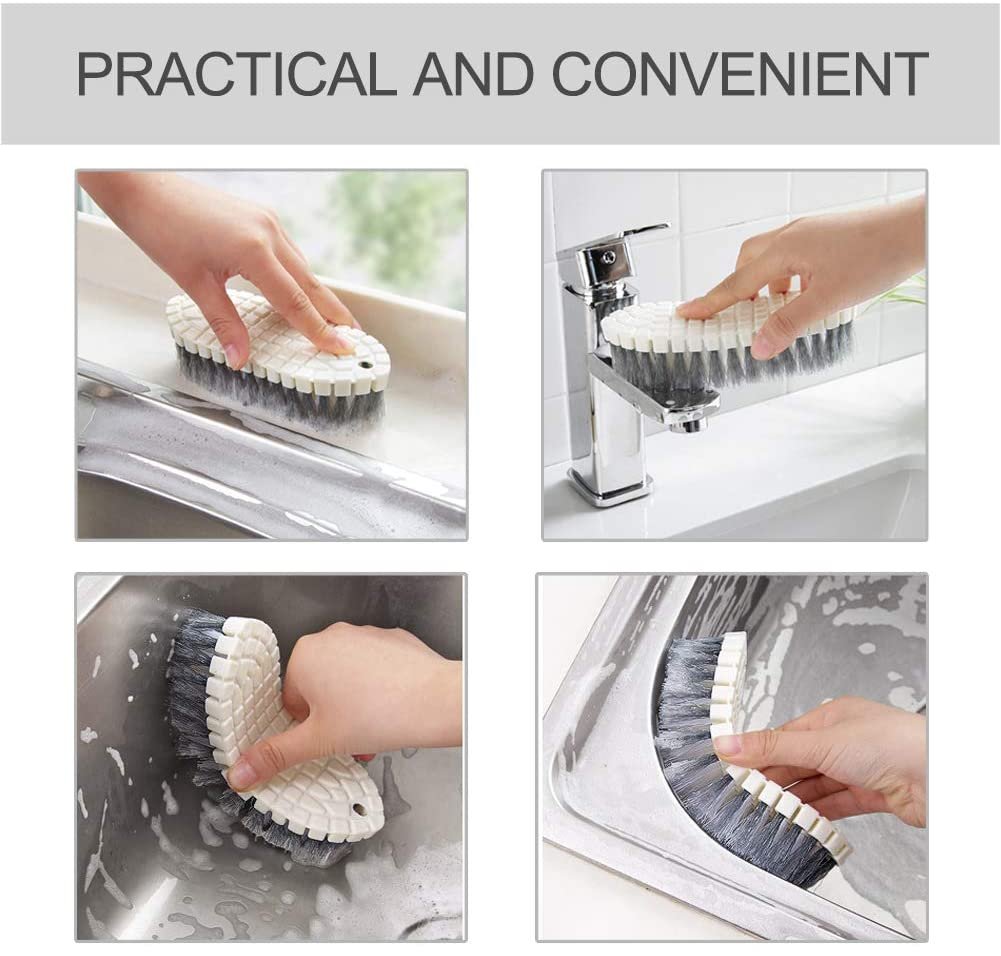 PRACTICAL AND CONVENIENT