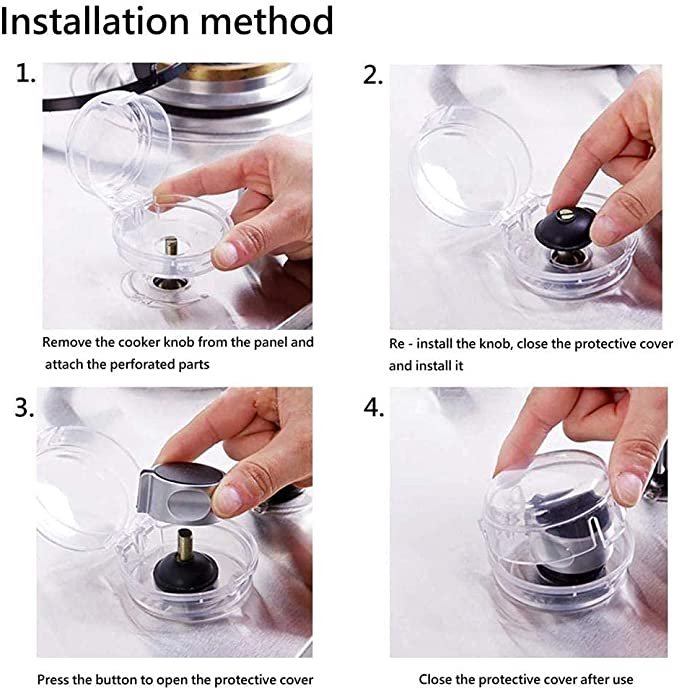 Installation method

1.

Remove the cooker knob from the panel and attach the perforated parts

2.

Re - install the knob, close the protective cover and install it

3.

Press the button to open the protective cover

4.

Close the protective cover after use