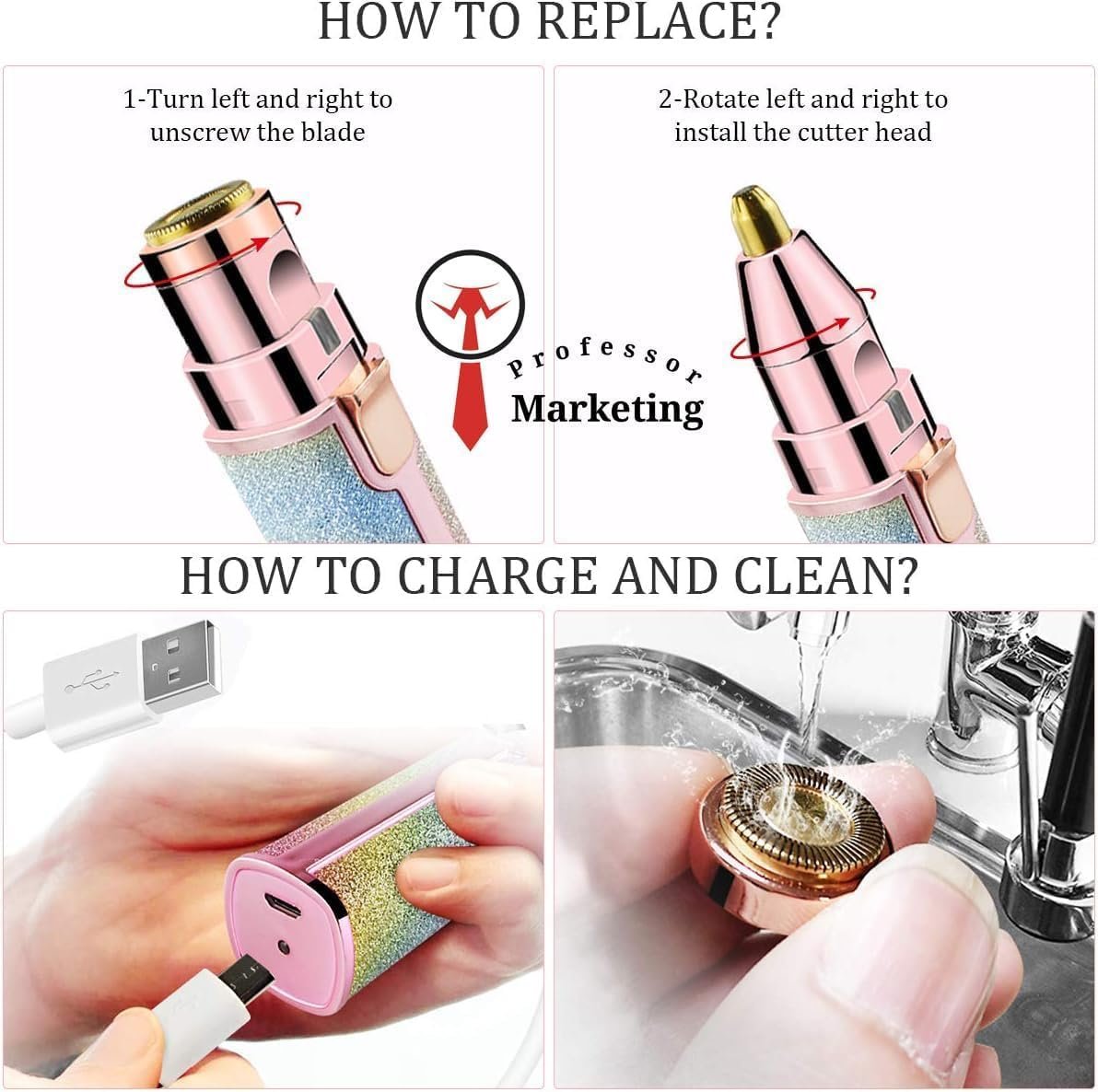 HOW TO REPLACE?

1-Turn left and right to unscrew the blade

2-Rotate left and right to install the cutter head

Professor
Marketing

HOW TO CHARGE AND CLEAN?