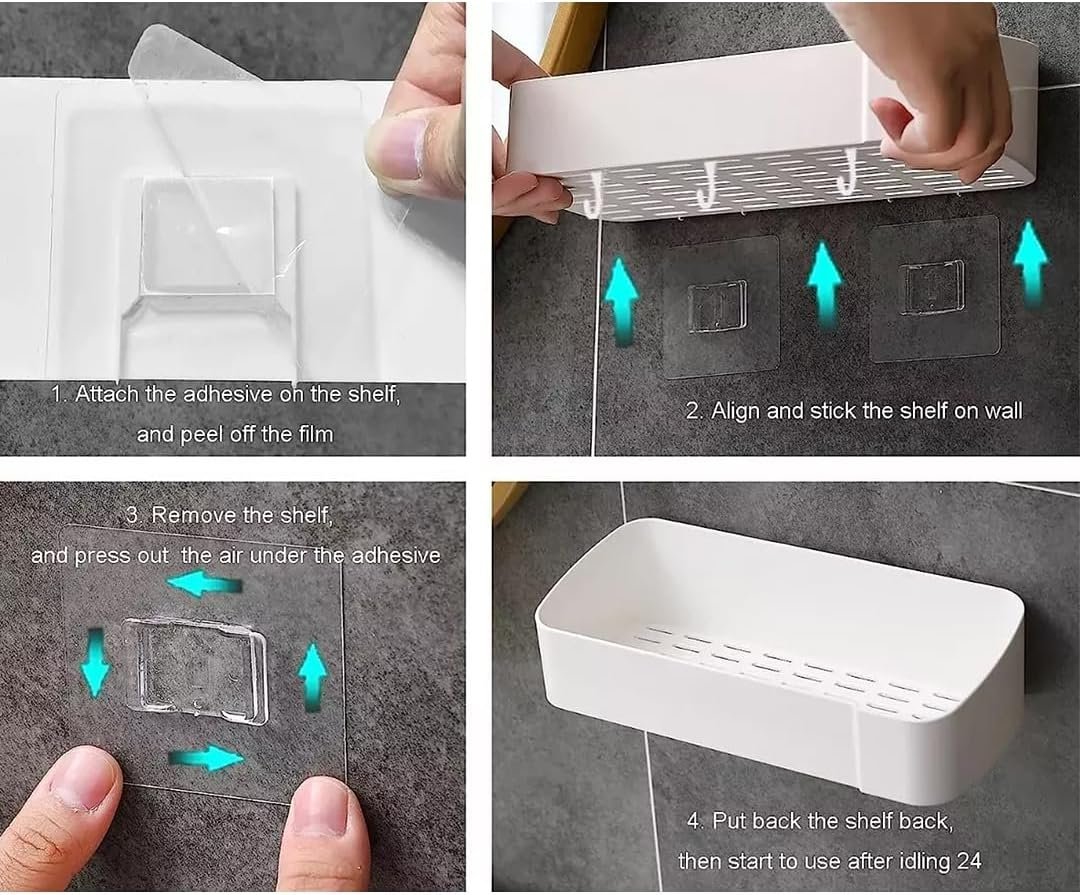 1. Attach the adhesive on the shelf, and peel off the film

2. Align and stick the shelf on wall

3. Remove the shelf, and press out the air under the adhesive

4. Put back the shelf back, then start to use after idling 24