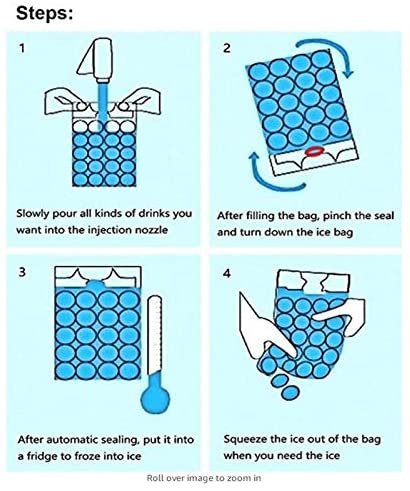 Steps:

1

Slowly pour all kinds of drinks you want into the injection nozzle

2

After filling the bag, pinch the seal and turn down the ice bag

3

After automatic sealing, put it into a fridge to froze into ice

4

Squeeze the ice out of the bag when you need the ice

Roll over image to zoom in