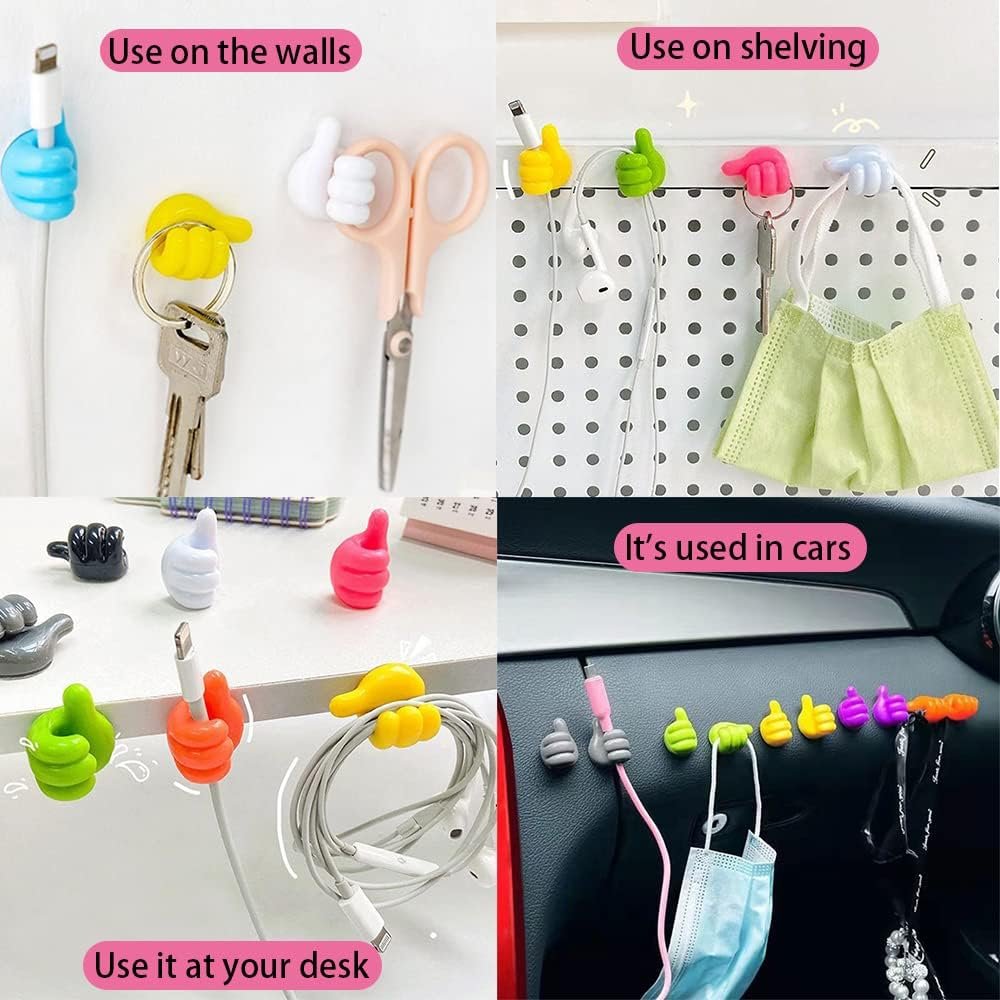 Use on the walls

Use on shelving

It's used in cars

Use it at your desk