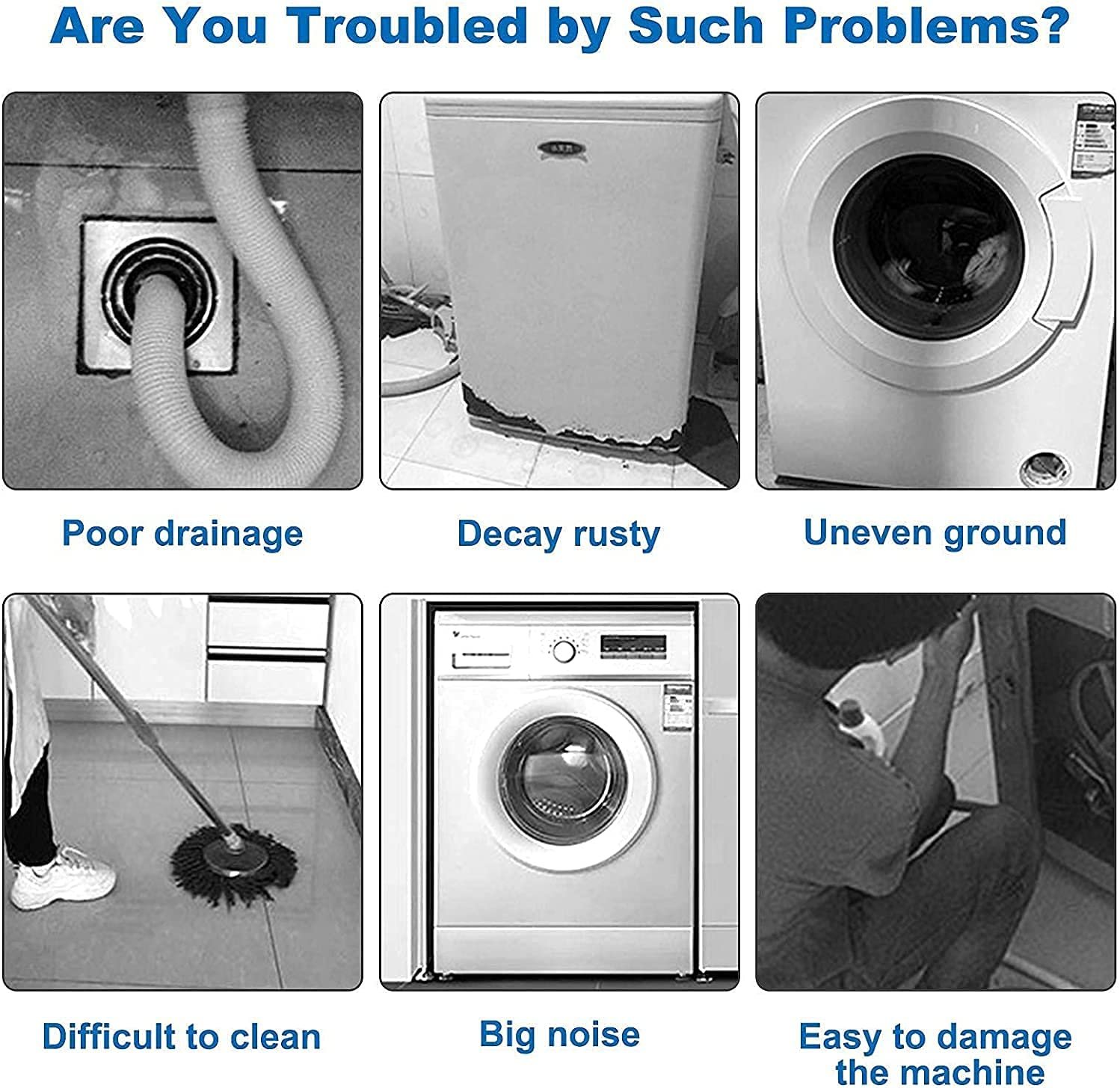 Are You Troubled by Such Problems?

Poor drainage

Decay rusty

Uneven ground

Difficult to clean

Big noise

Easy to damage the machine