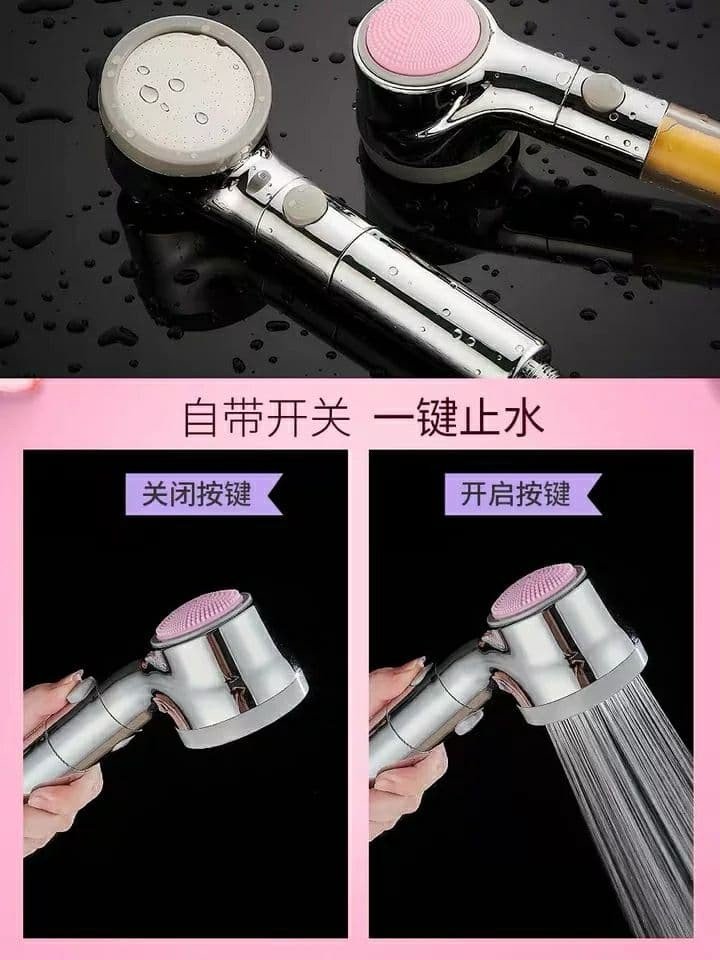 自带开关 一键止水

关闭按键

开启按键